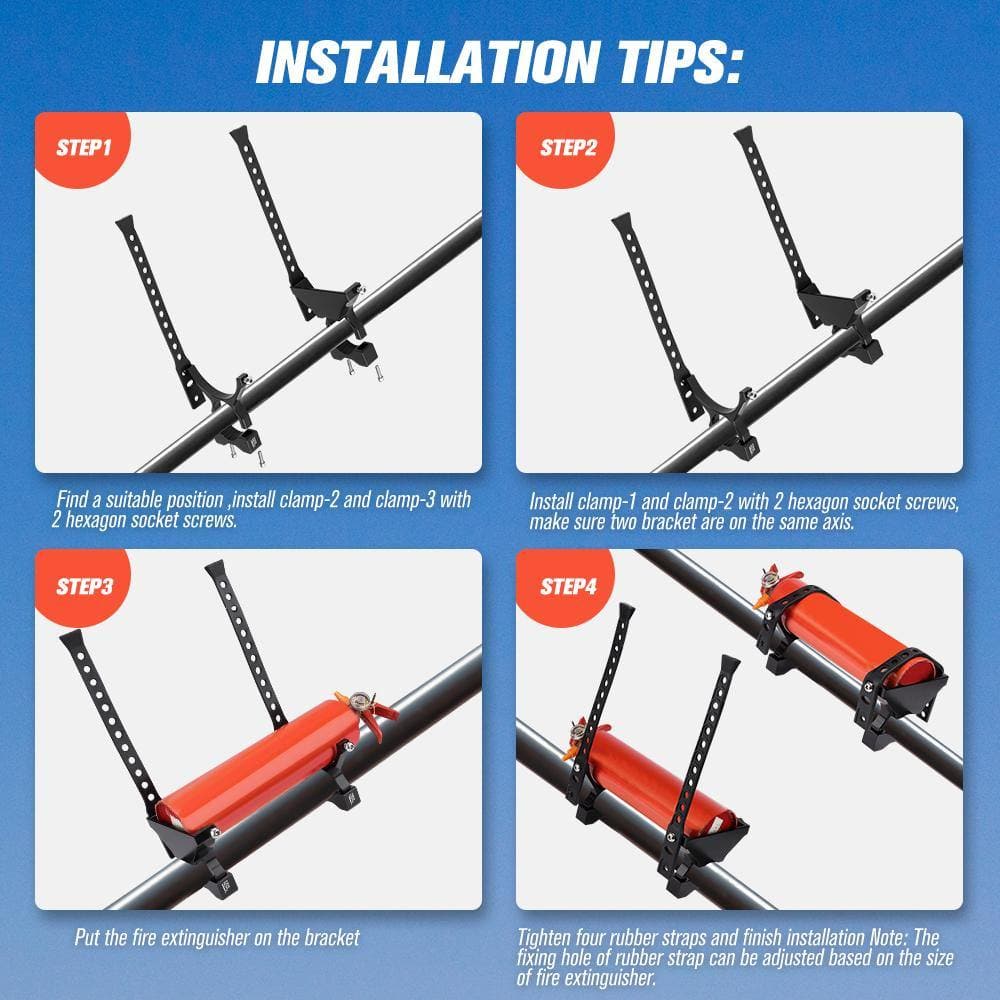 INSTALLATION TIPS:

STEP1

Find a suitable position ,install clamp-2 and clamp-3 with 2 hexagon socket screws.

STEP2

Install clamp-1 and clamp-2 with 2 hexagon socket screws, make sure two bracket are on the same axis.

STEP3

Put the fire extinguisher on the bracket

STEP4

Tighten four rubber straps and finish installation Note: The fixing hole of rubber strap can be adjusted based on the size of fire extinguisher.